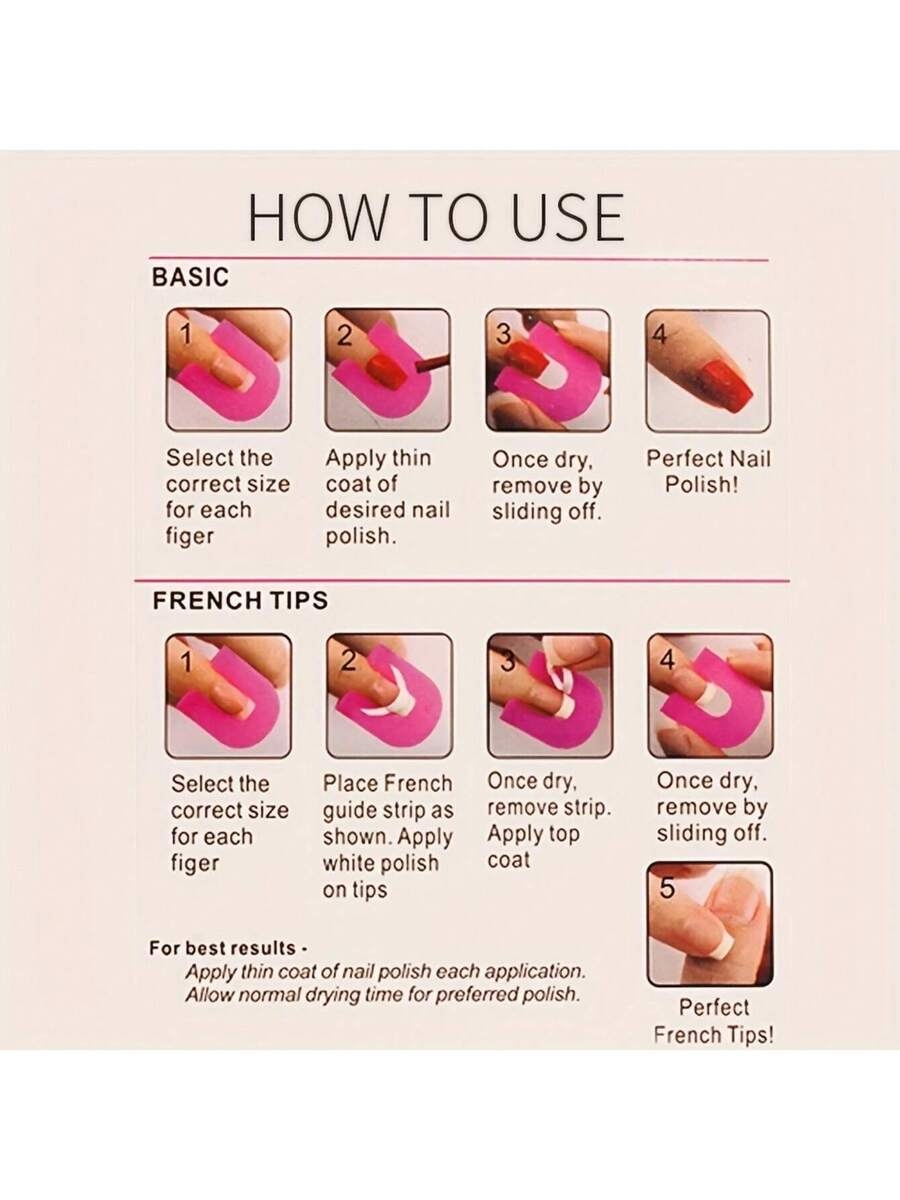 HOW TO USE

BASIC

1
Select the correct size for each figer

2
Apply thin coat of desired nail polish.

3
Once dry, remove by sliding off.

4
Perfect Nail Polish!

FRENCH TIPS

1
Select the correct size for each figer

2
Place French guide strip as shown. Apply white polish on tips

3
Once dry, remove strip. Apply top coat

4
Once dry, remove by sliding off.

5
Perfect French Tips!

For best results -
Apply thin coat of nail polish each application.
Allow normal drying time for preferred polish.