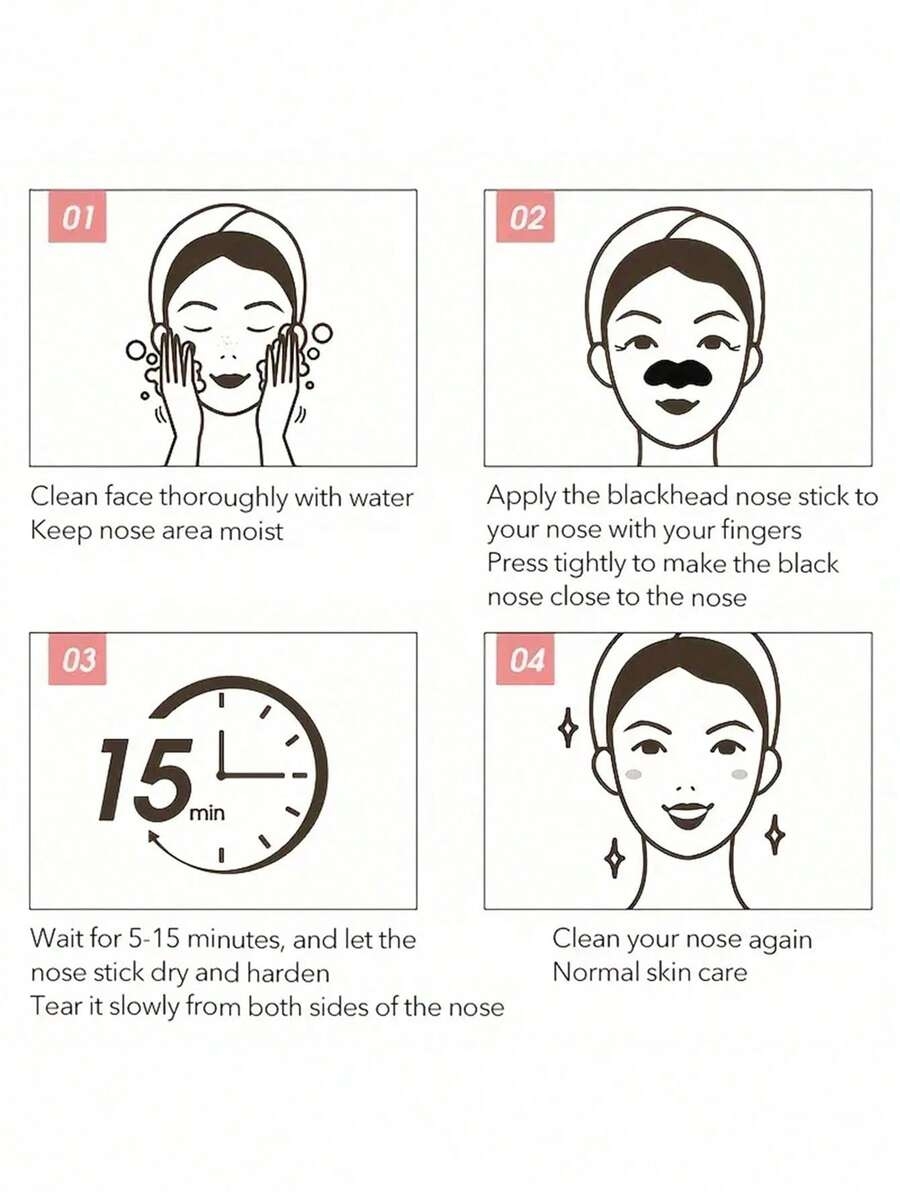 01

Clean face thoroughly with water
Keep nose area moist

02

Apply the blackhead nose stick to your nose with your fingers
Press tightly to make the black nose close to the nose

03

15 min

Wait for 5-15 minutes, and let the nose stick dry and harden
Tear it slowly from both sides of the nose

04

Clean your nose again
Normal skin care