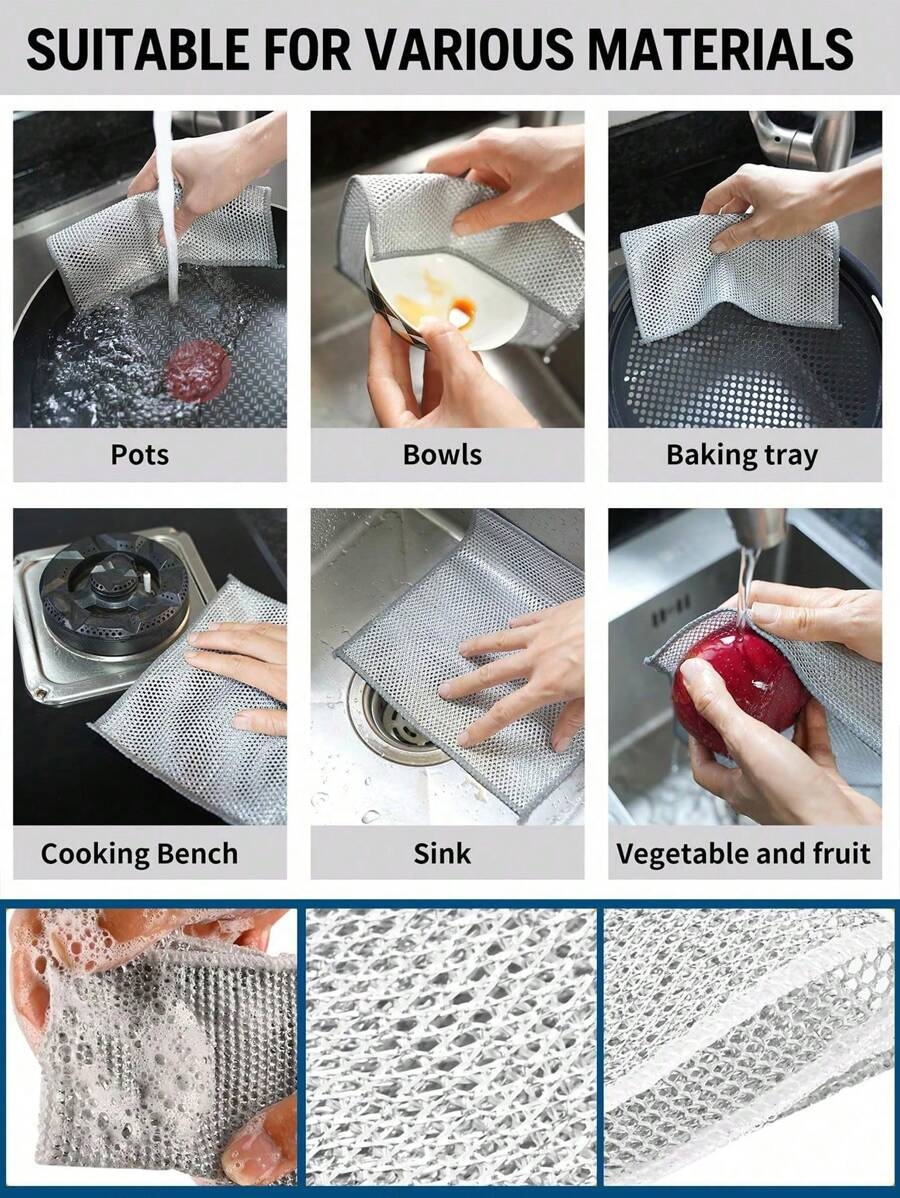 SUITABLE FOR VARIOUS MATERIALS

Pots

Bowls

Baking tray

Cooking Bench

Sink

Vegetable and fruit