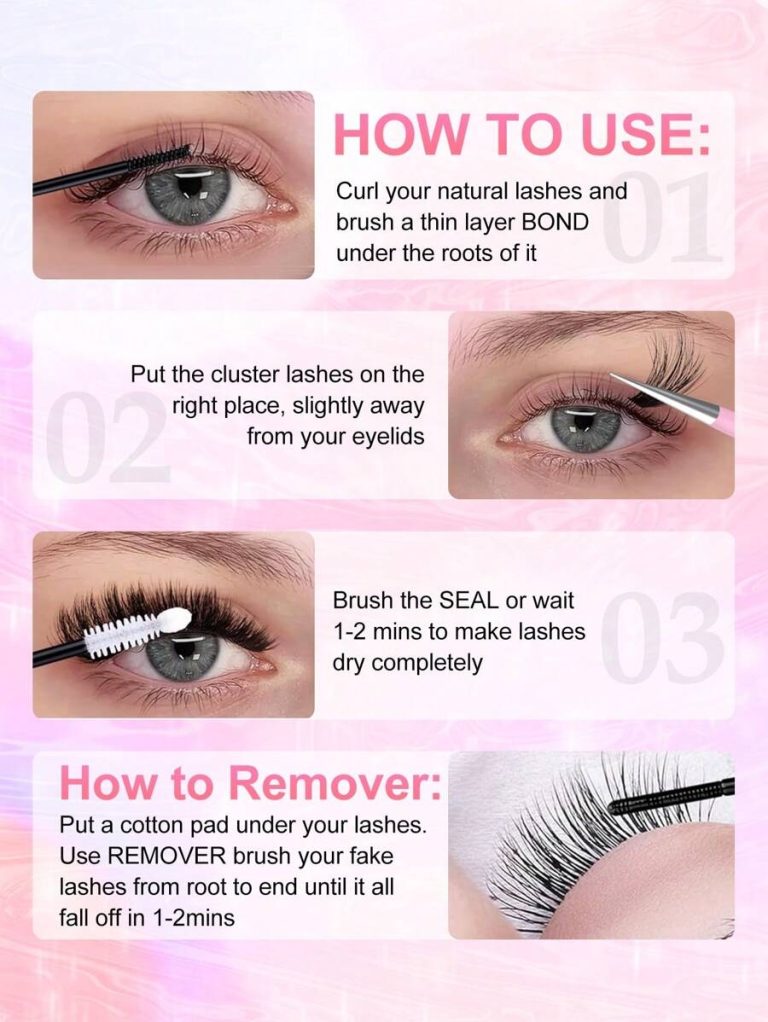 HOW TO USE:

01

Curl your natural lashes and brush a thin layer BOND under the roots of it

02

Put the cluster lashes on the right place, slightly away from your eyelids

03

Brush the SEAL or wait 1-2 mins to make lashes dry completely

How to Remover:

Put a cotton pad under your lashes. Use REMOVER brush your fake lashes from root to end until it all fall off in 1-2mins