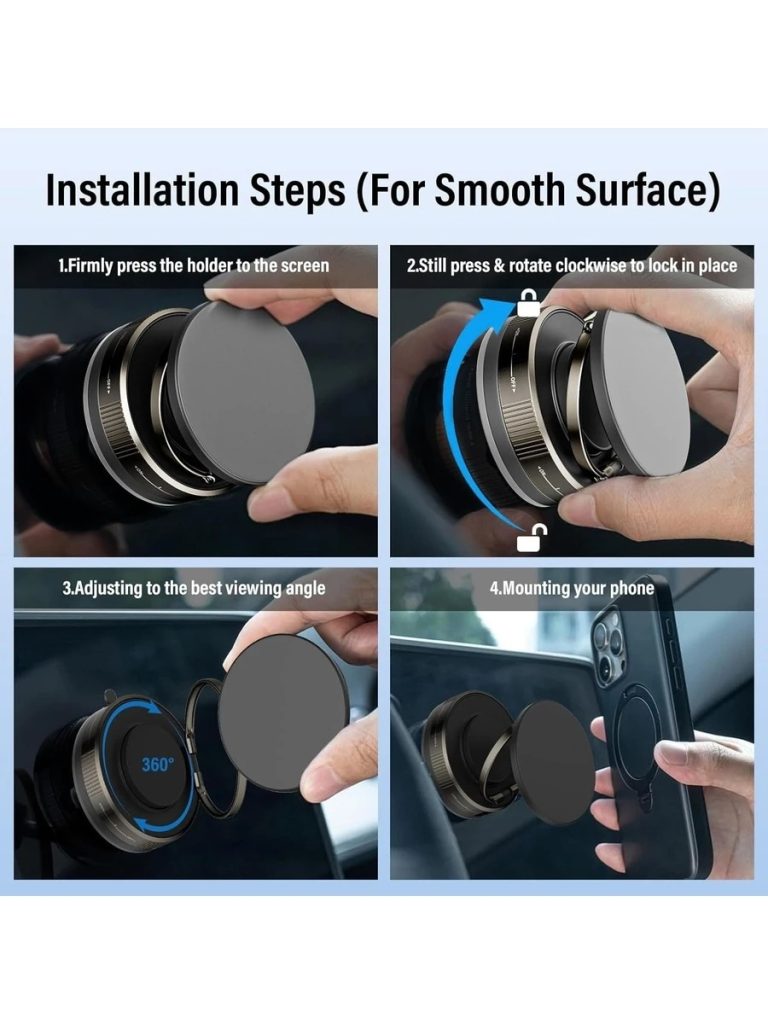 Installation Steps (For Smooth Surface)

1.Firmly press the holder to the screen

2.Still press & rotate clockwise to lock in place

3.Adjusting to the best viewing angle

360°

4.Mounting your phone