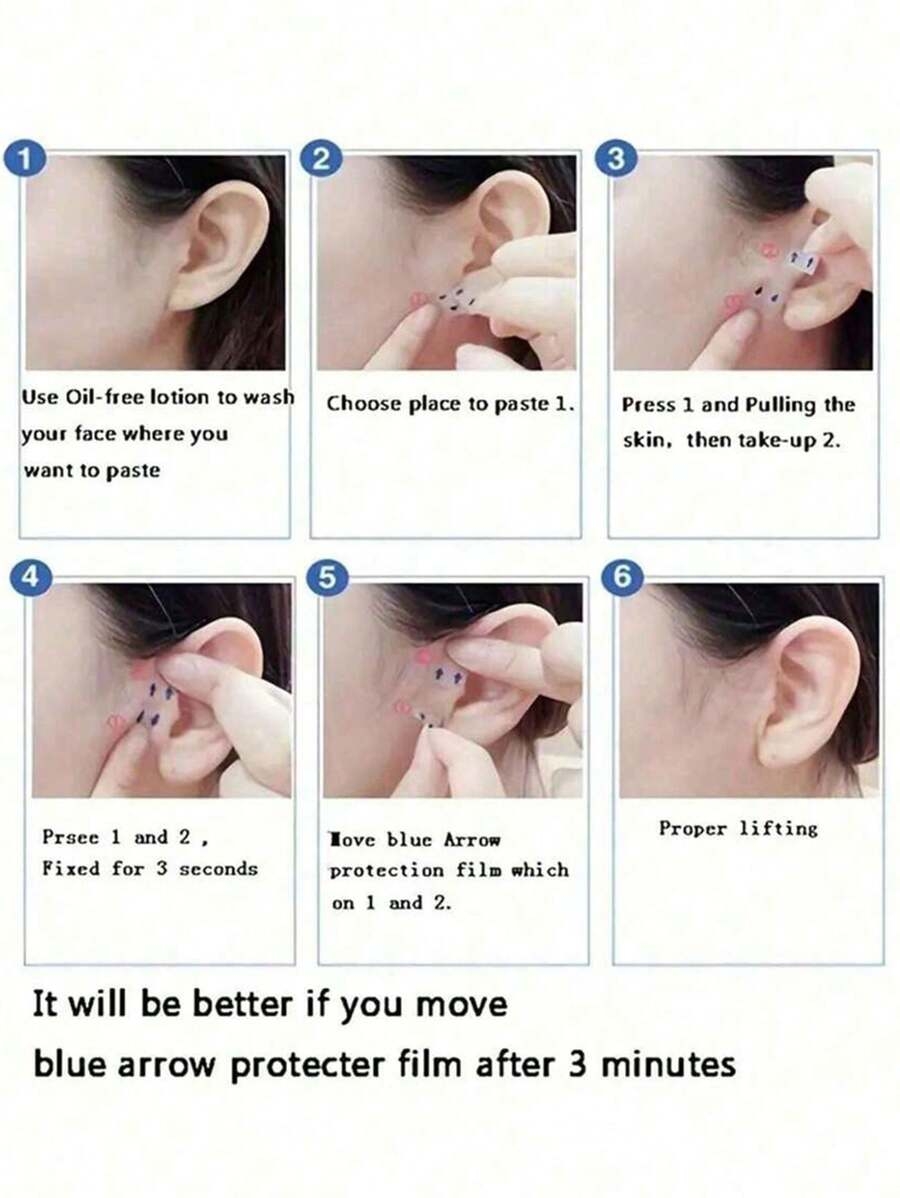 1

Use Oil-free lotion to wash your face where you want to paste

2

Choose place to paste 1.

3

Press 1 and Pulling the skin, then take-up 2.

4

Prsee 1 and 2 , Fixed for 3 seconds

5

Move blue Arrow protection film which on 1 and 2.

6

Proper lifting

It will be better if you move blue arrow protecter film after 3 minutes