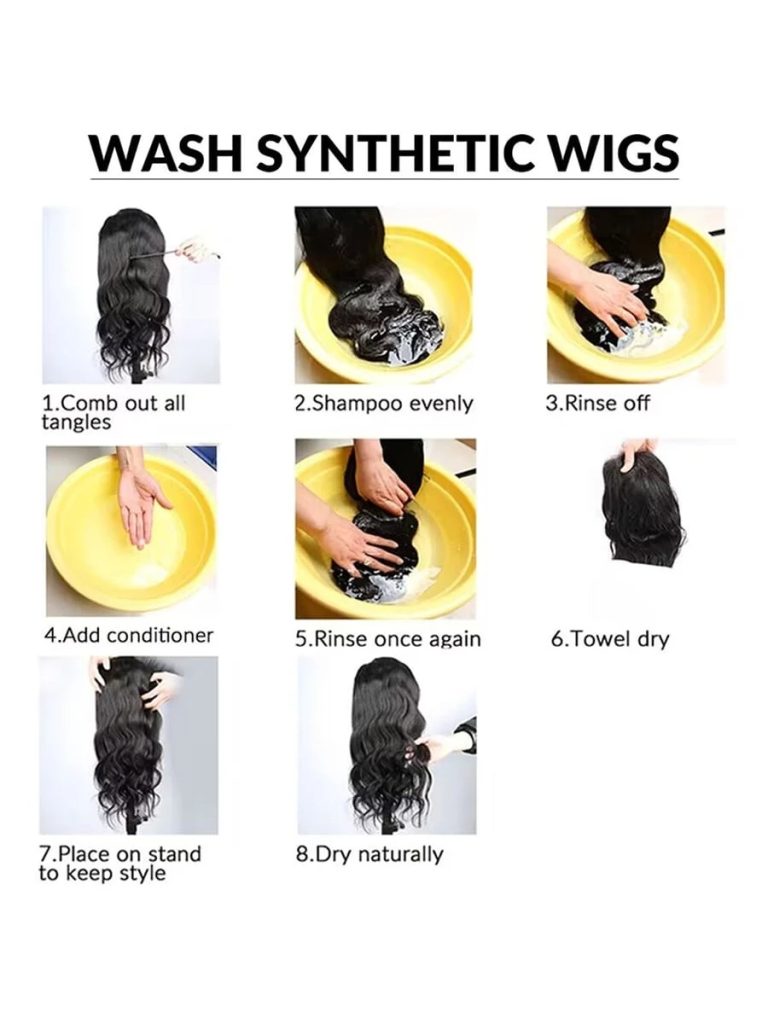 WASH SYNTHETIC WIGS

1.Comb out all tangles

2.Shampoo evenly

3.Rinse off

4.Add conditioner

5.Rinse once again

6.Towel dry

7.Place on stand to keep style

8.Dry naturally